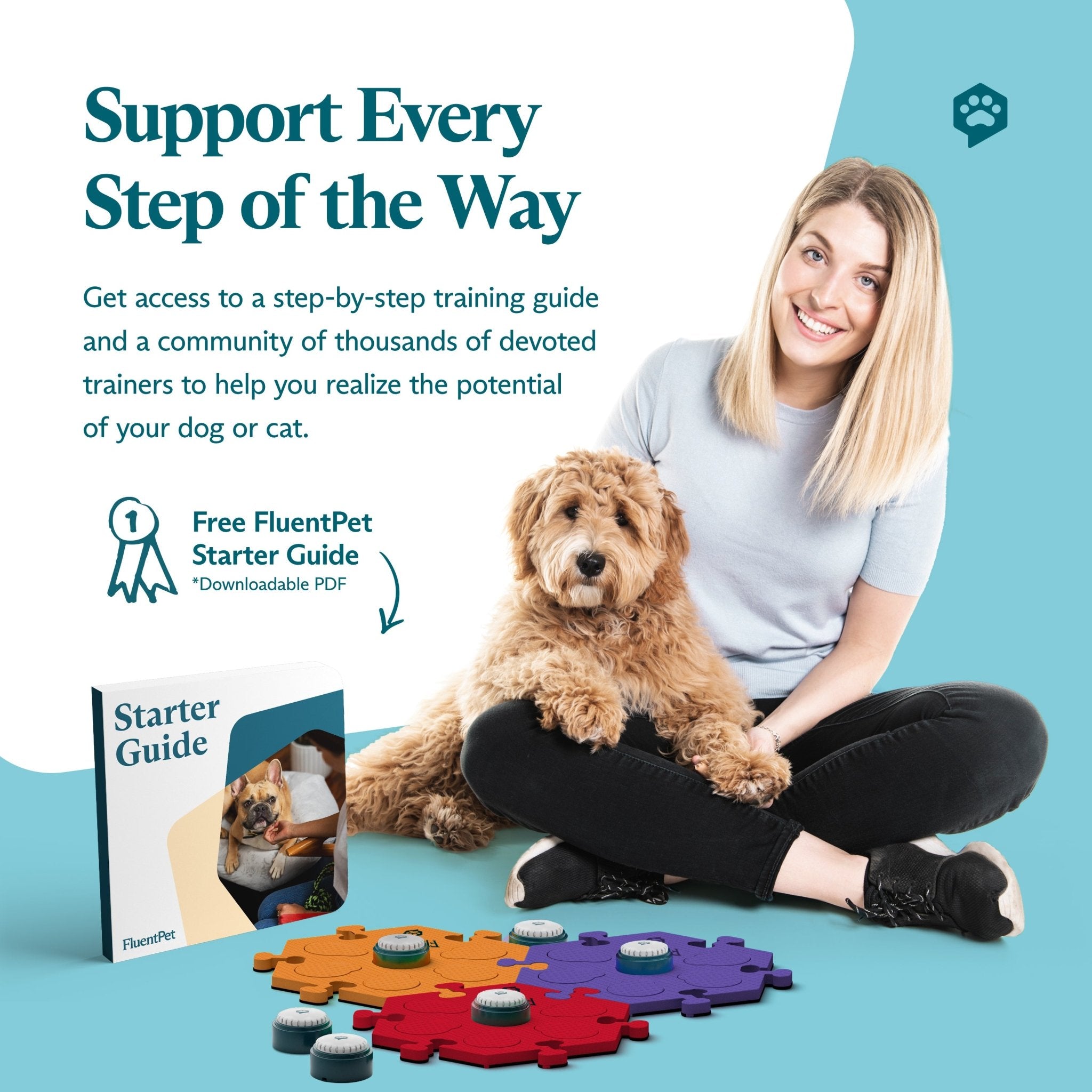 Support Every Step of the Way

Get access to a step-by-step training guide and a community of thousands of devoted trainers to help you realize the potential of your dog or cat.

1

Free FluentPet Starter Guide
*Downloadable PDF

Starter Guide

FluentPet