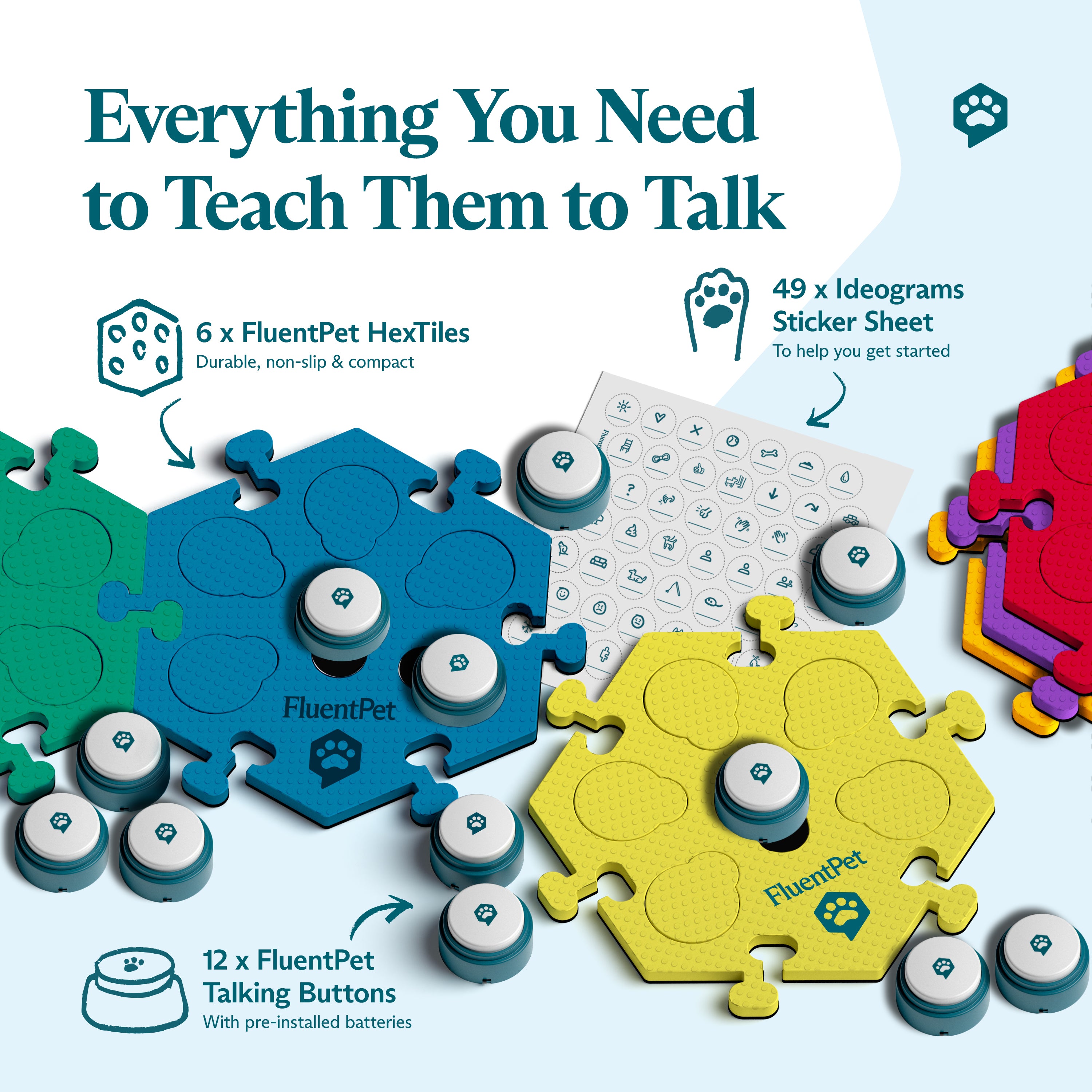 Everything You Need to Teach Them to Talk

6 x FluentPet HexTiles
Durable, non-slip & compact

49 x Ideograms Sticker Sheet
To help you get started

FluentPet

FluentPet

12 x FluentPet Talking Buttons
With pre-installed batteries