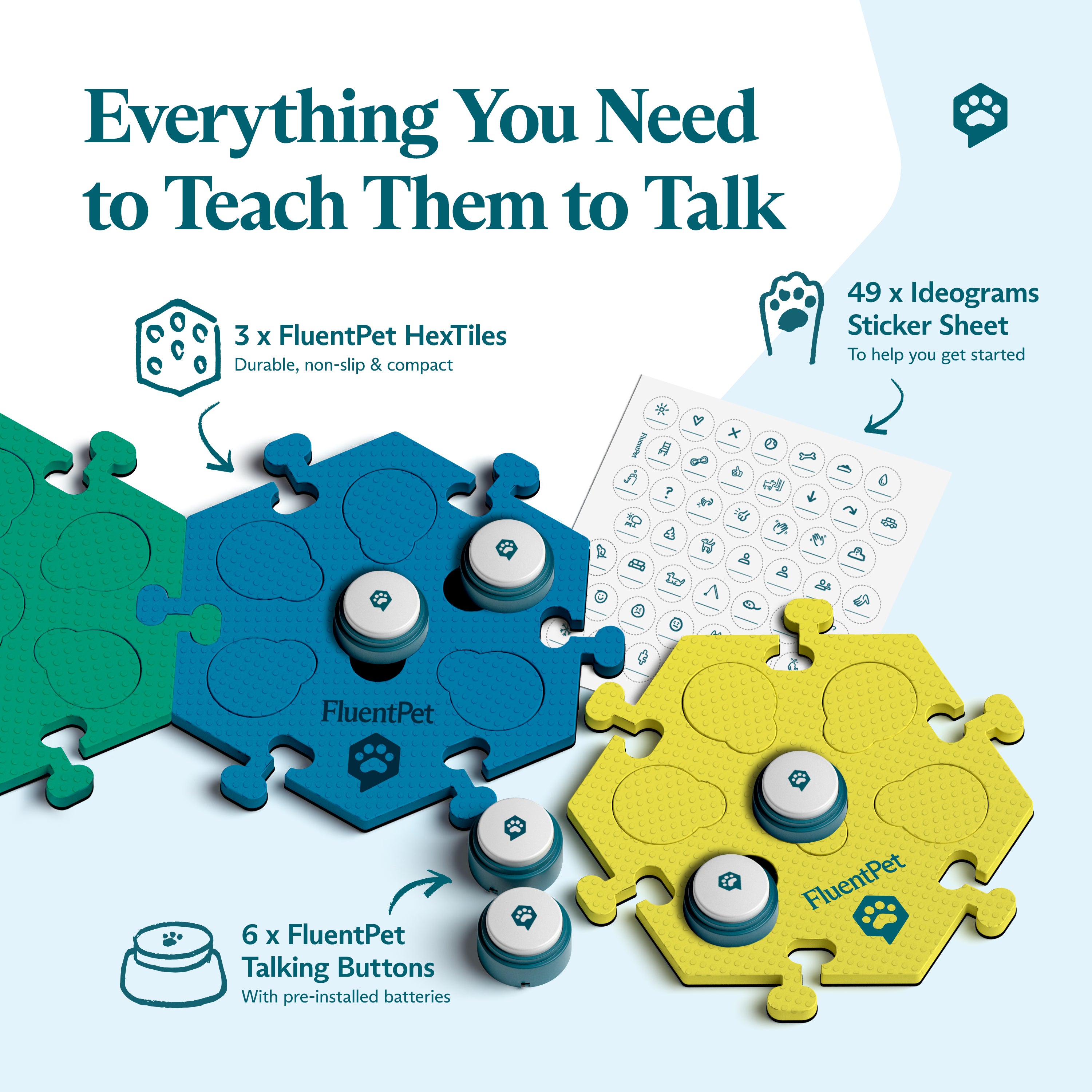 Everything You Need to Teach Them to Talk

3 x FluentPet HexTiles
Durable, non-slip & compact

49 x Ideograms Sticker Sheet
To help you get started

FluentPet

FluentPet

FluentPet

6 x FluentPet Talking Buttons
With pre-installed batteries