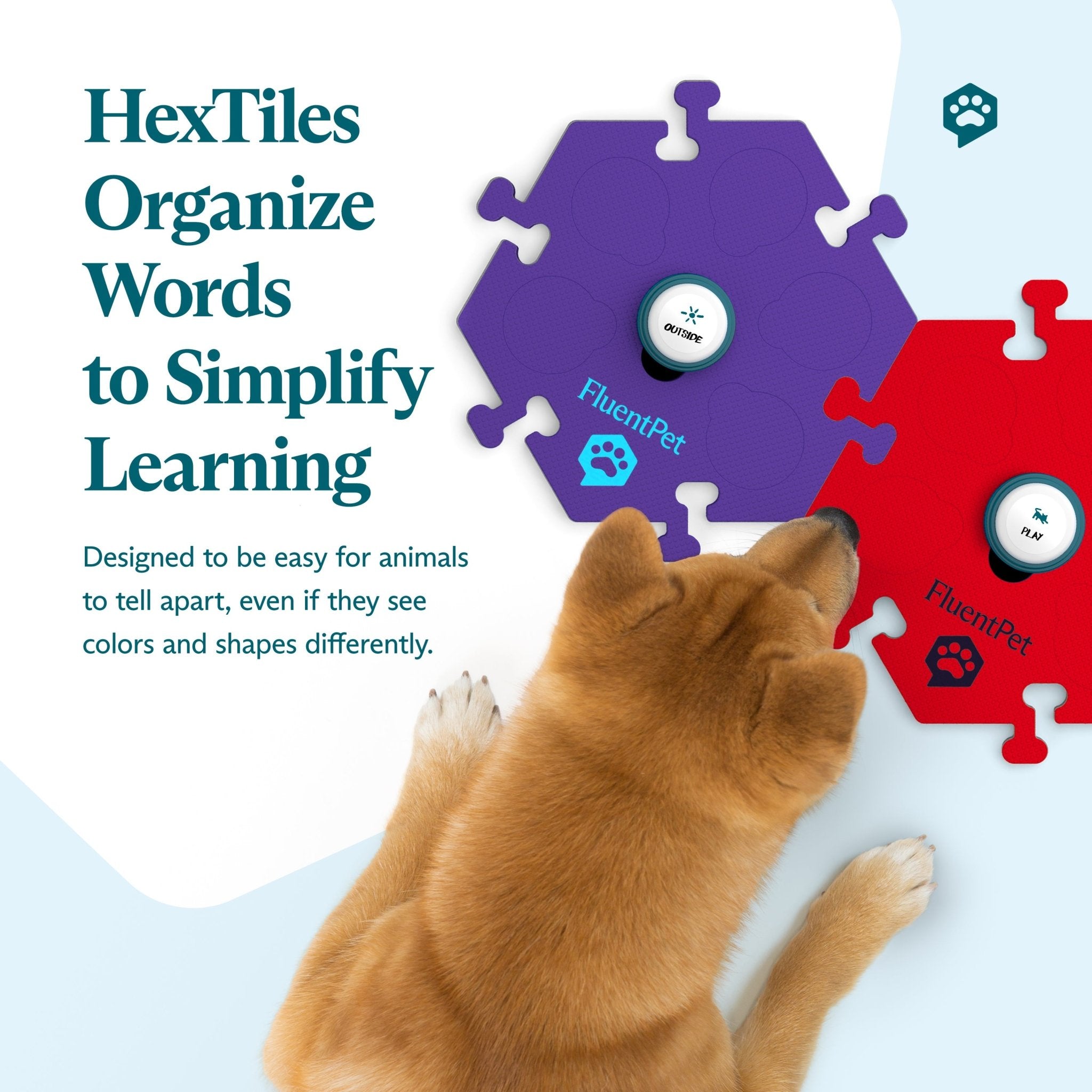 HexTiles Organize Words to Simplify Learning

Designed to be easy for animals to tell apart, even if they see colors and shapes differently.

OUTSIDE

FluentPet

PLAY

FluentPet