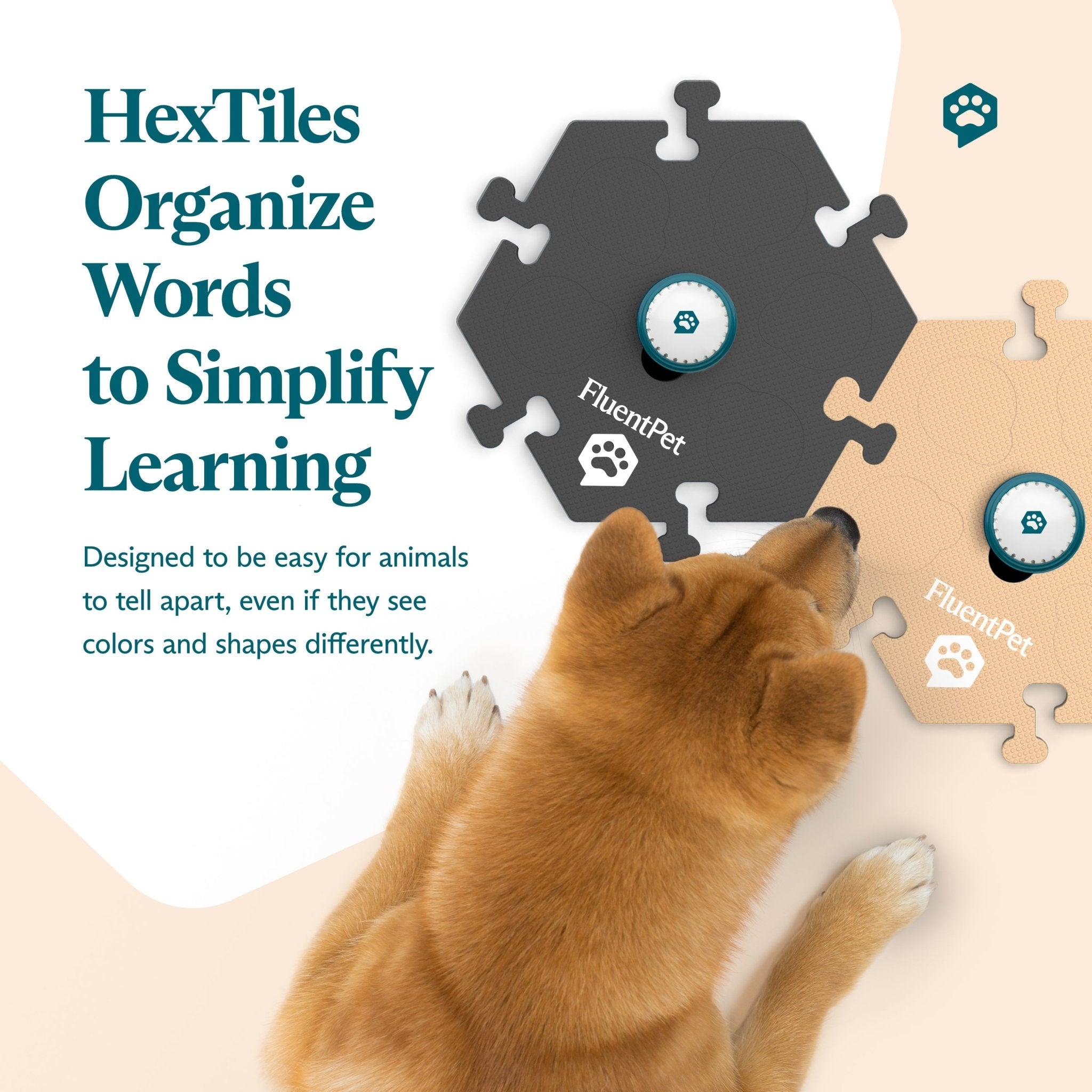 HexTiles Organize Words to Simplify Learning

Designed to be easy for animals to tell apart, even if they see colors and shapes differently.

FluentPet

FluentPet