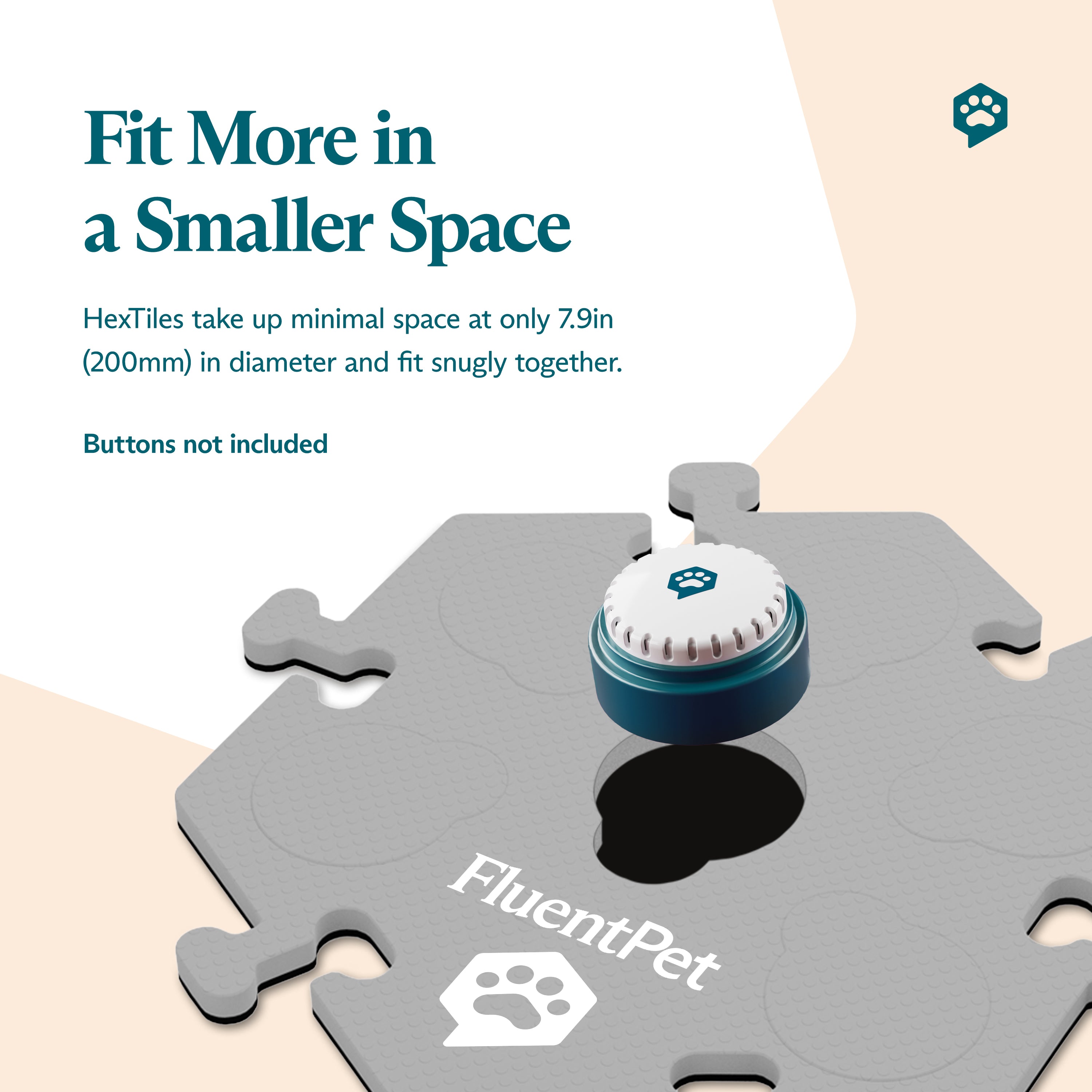 Fit More in a Smaller Space

HexTiles take up minimal space at only 7.9in (200mm) in diameter and fit snugly together.

Buttons not included

FluentPet