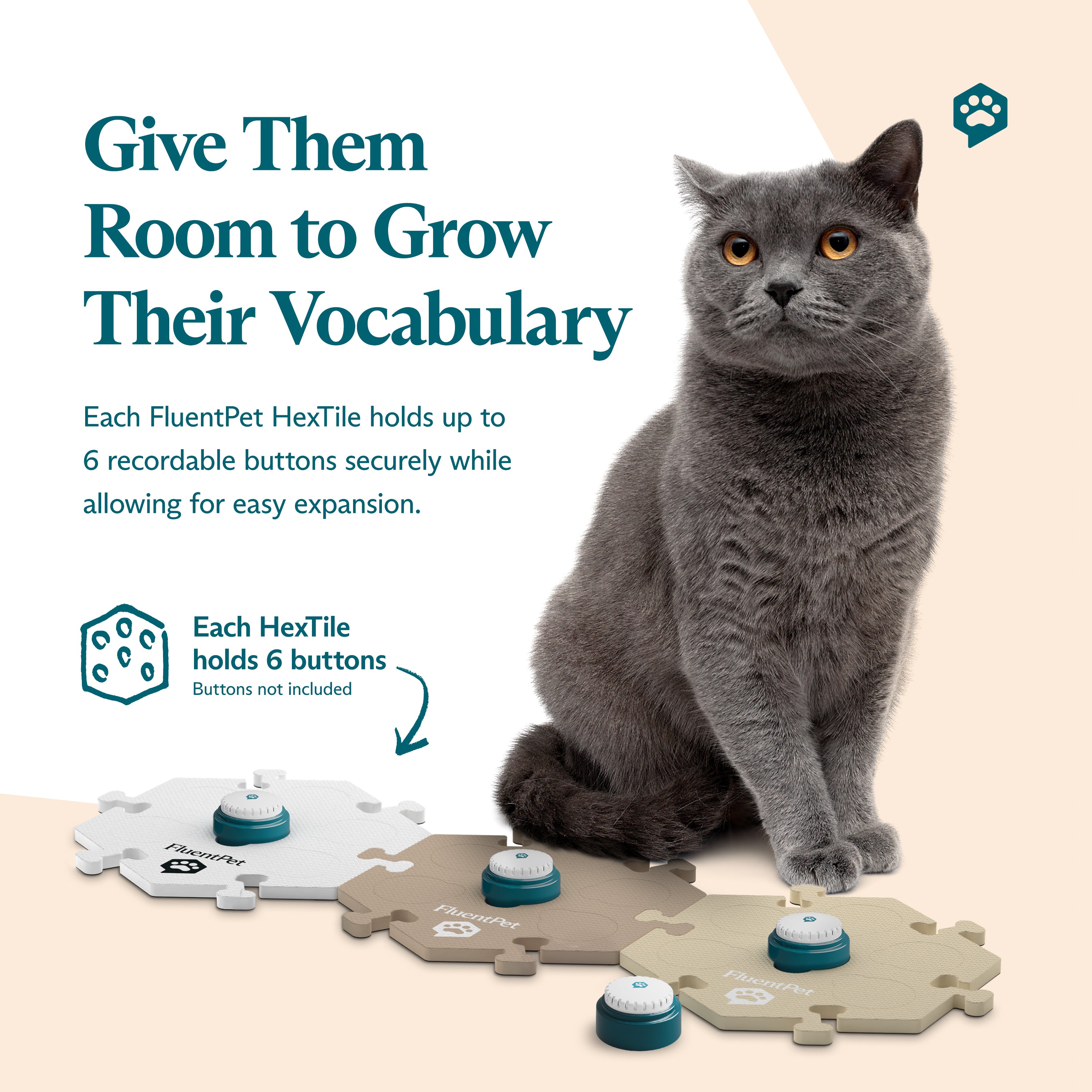 Give Them Room to Grow Their Vocabulary

Each FluentPet HexTile holds up to 6 recordable buttons securely while allowing for easy expansion.

Each HexTile holds 6 buttons
Buttons not included

FluentPet

FluentPet

FluentPet